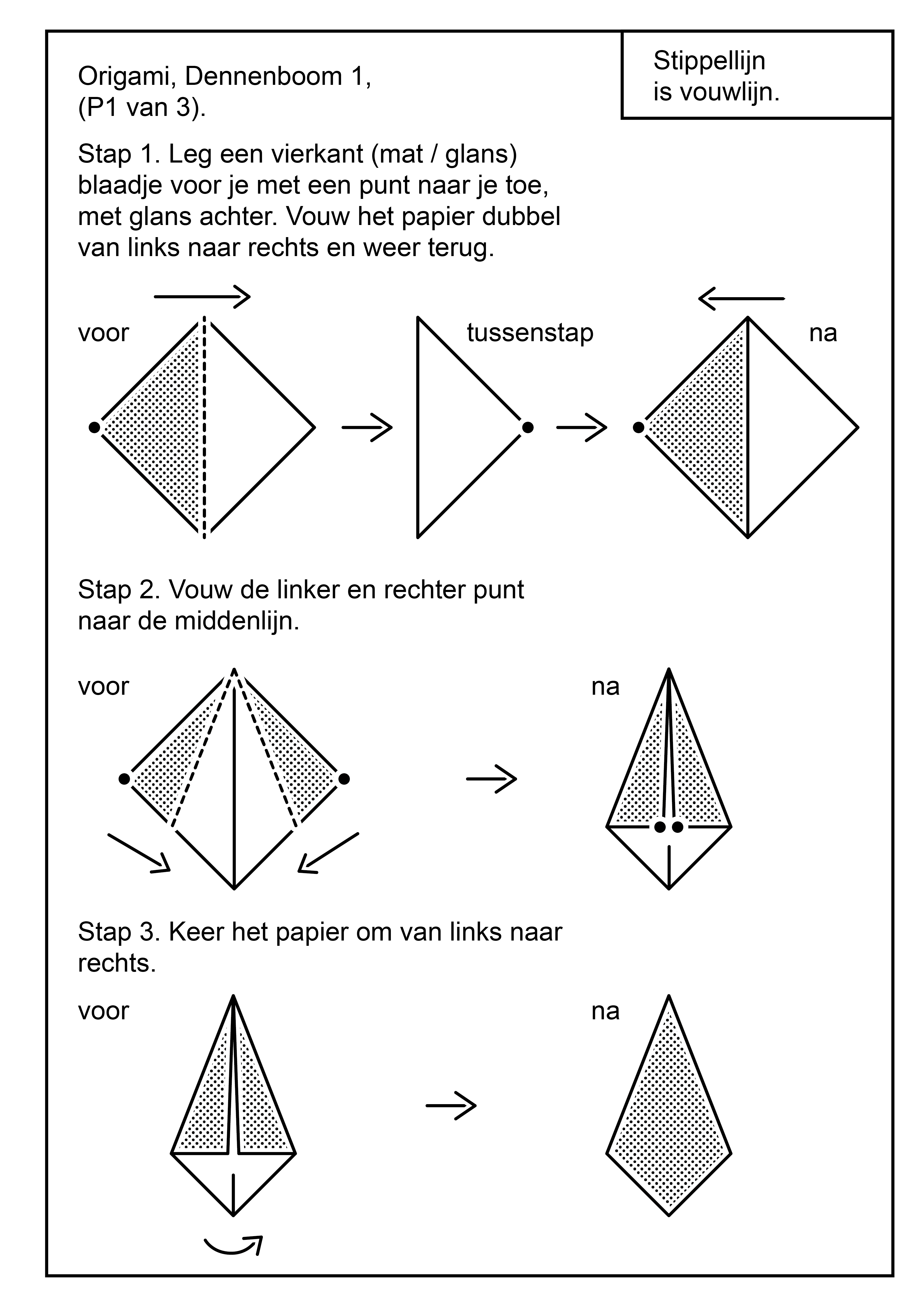 Origami, Dennenboom 1,
(P1 van 3).

Stippellijn is vouwlijn.

Stap 1. Leg een vierkant (mat / glans) blaadje voor je met een punt naar je toe, met glans achter. Vouw het papier dubbel van links naar rechts en weer terug.

voor

tussenstap

na

Stap 2. Vouw de linker en rechter punt naar de middenlijn.

voor

na

Stap 3. Keer het papier om van links naar rechts.

voor

na